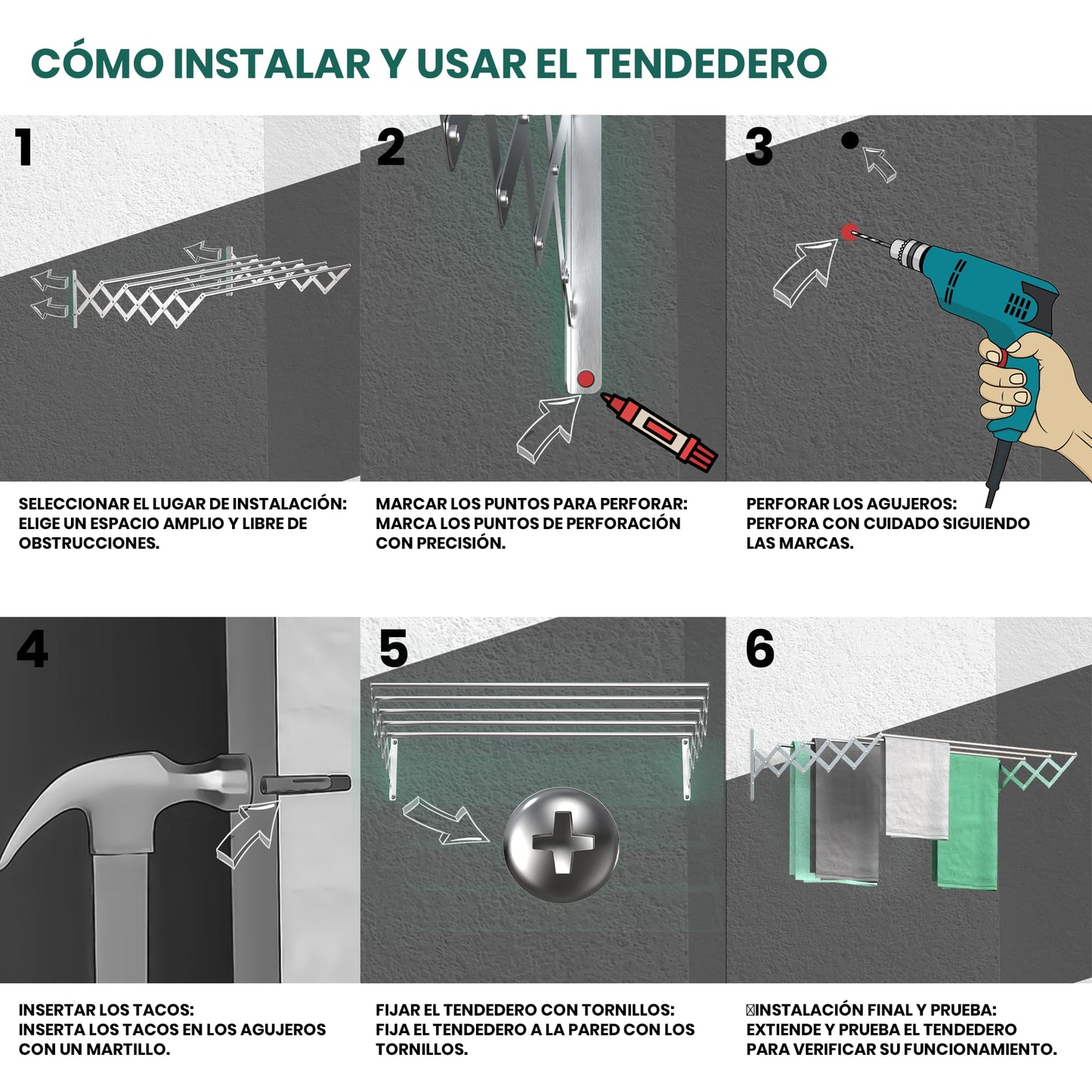 CÓMO INSTALAR Y USAR EL TENDEDERO

1

SELECCIONAR EL LUGAR DE INSTALACIÓN: ELIGE UN ESPACIO AMPLIO Y LIBRE DE OBSTRUCCIONES.

2

MARCAR LOS PUNTOS PARA PERFORAR: MARCA LOS PUNTOS DE PERFORACIÓN CON PRECISIÓN.

3

PERFORAR LOS AGUJEROS: PERFORA CON CUIDADO SIGUIENDO LAS MARCAS.

4

INSERTAR LOS TACOS: INSERTA LOS TACOS EN LOS AGUJEROS CON UN MARTILLO.

5

FIJAR EL TENDEDERO CON TORNILLOS: FIJA EL TENDEDERO A LA PARED CON LOS TORNILLOS.

6

INSTALACIÓN FINAL Y PRUEBA: EXTIENDE Y PRUEBA EL TENDEDERO PARA VERIFICAR SU FUNCIONAMIENTO.